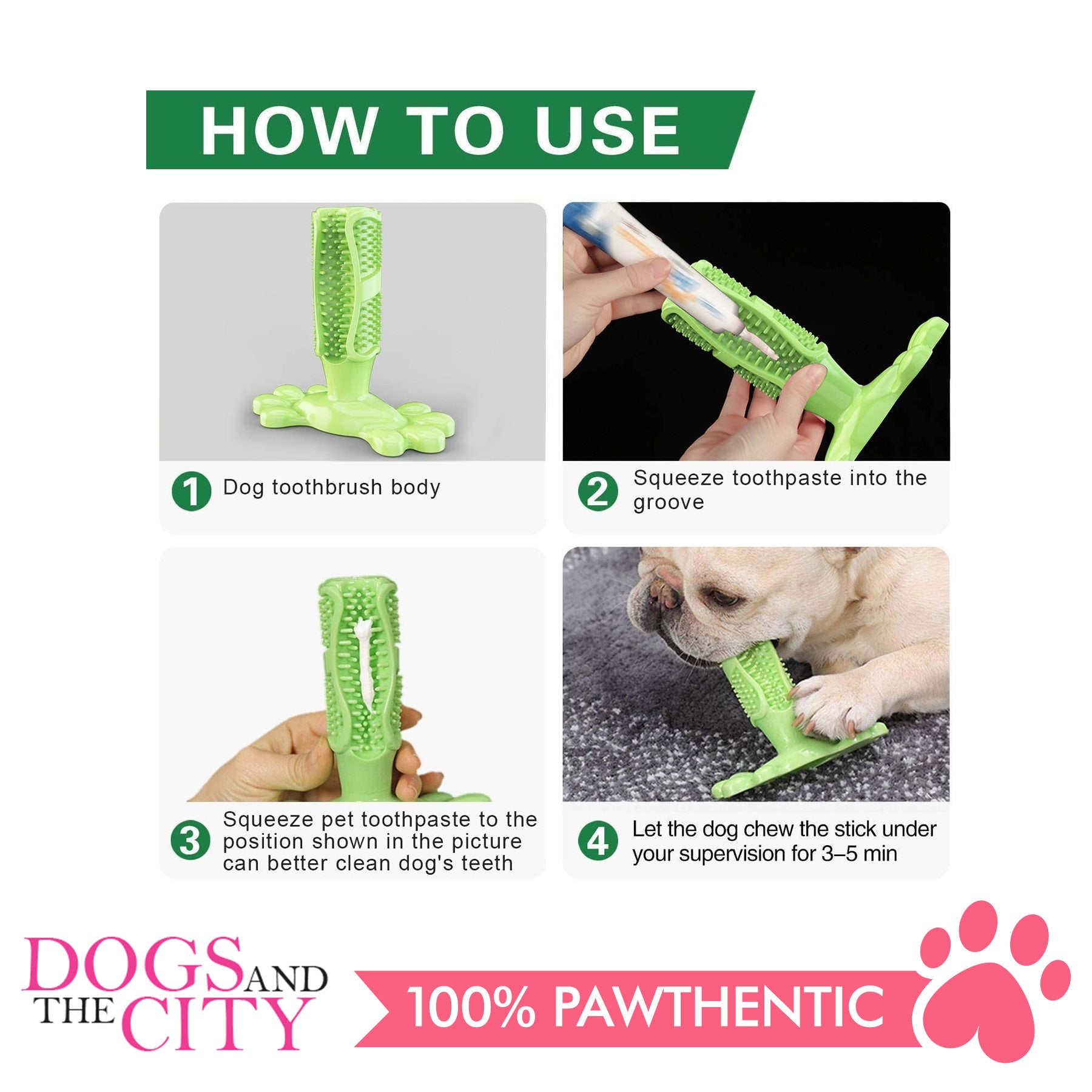 HOW TO USE

1 Dog toothbrush body

2 Squeeze toothpaste into the groove

3 Squeeze pet toothpaste to the position shown in the picture can better clean dog's teeth

4 Let the dog chew the stick under your supervision for 3–5 min

DOGS AND THE CITY

100% PAWTHENTIC